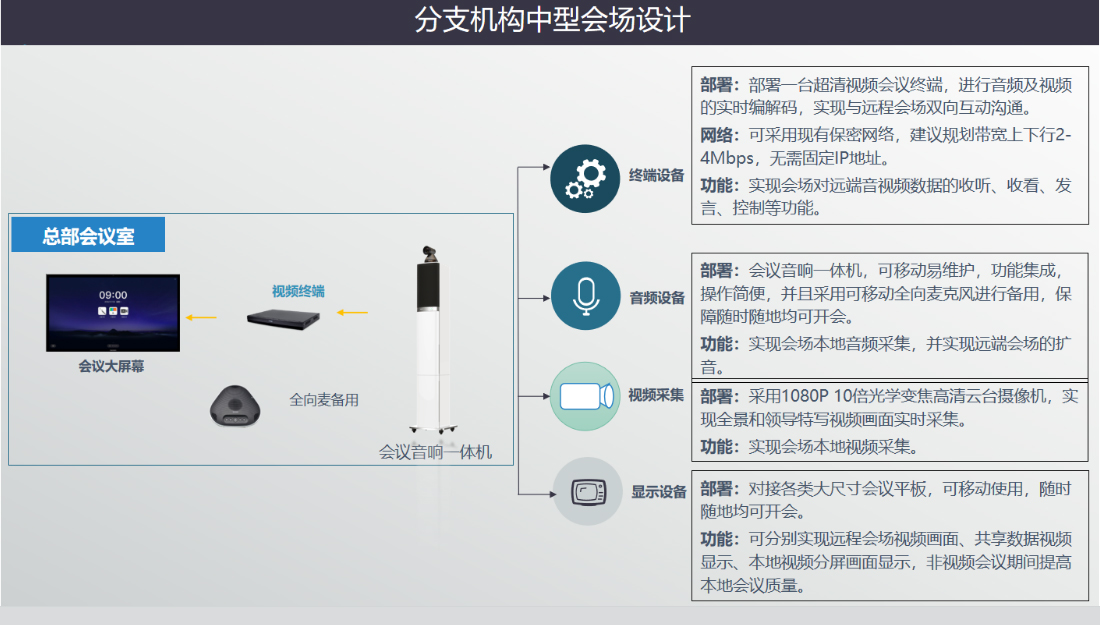 分支机构中型会场设计

总部会议室

09:00

会议大屏幕

视频终端

全向麦备用

会议音响一体机

终端设备

部署：部署一台超清视频会议终端，进行音频及视频的实时编解码，实现与远程会场双向互动沟通。

网络：可采用现有保密网络，建议规划带宽上下行2-4Mbps，无需固定IP地址。

功能：实现会场对远端音视频数据的收听、收看、发言、控制等功能。

音频设备

部署：会议音响一体机，可移动易维护，功能集成，操作简便，并且采用可移动全向麦克风进行备用，保障随时随地均可开会。

功能：实现会场本地音频采集，并实现远端会场的扩音。

视频采集

部署：采用1080P 10倍光学变焦高清云台摄像机，实现全景和领导特写视频画面实时采集。

功能：实现会场本地视频采集。

显示设备

部署：对接各类大尺寸会议平板，可移动使用，随时随地均可开会。

功能：可分别实现远程会场视频画面、共享数据视频显示、本地视频分屏画面显示，非视频会议期间提高本地会议质量。